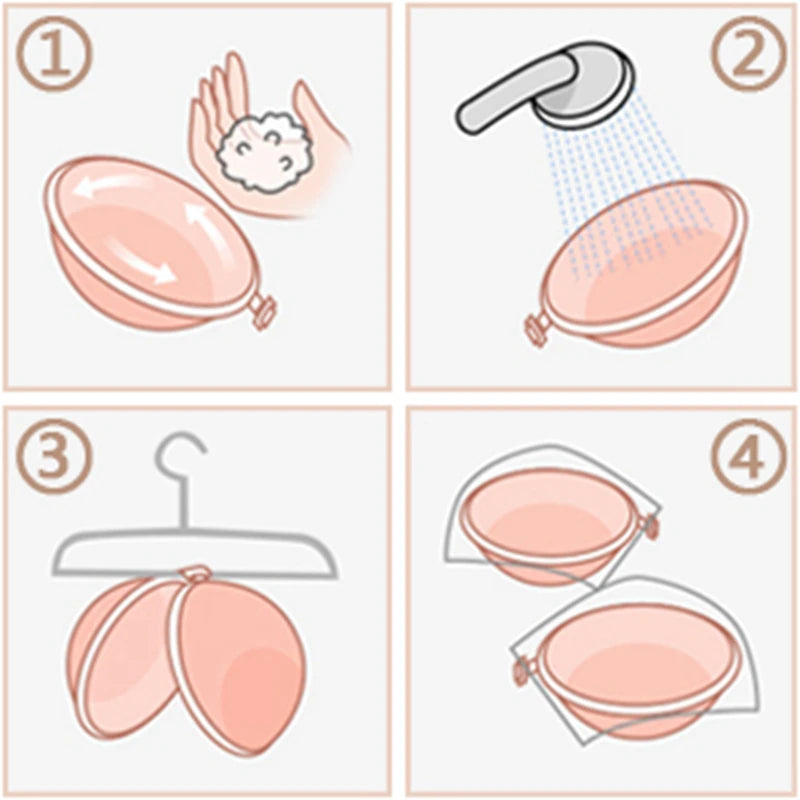 ①
②
③
④