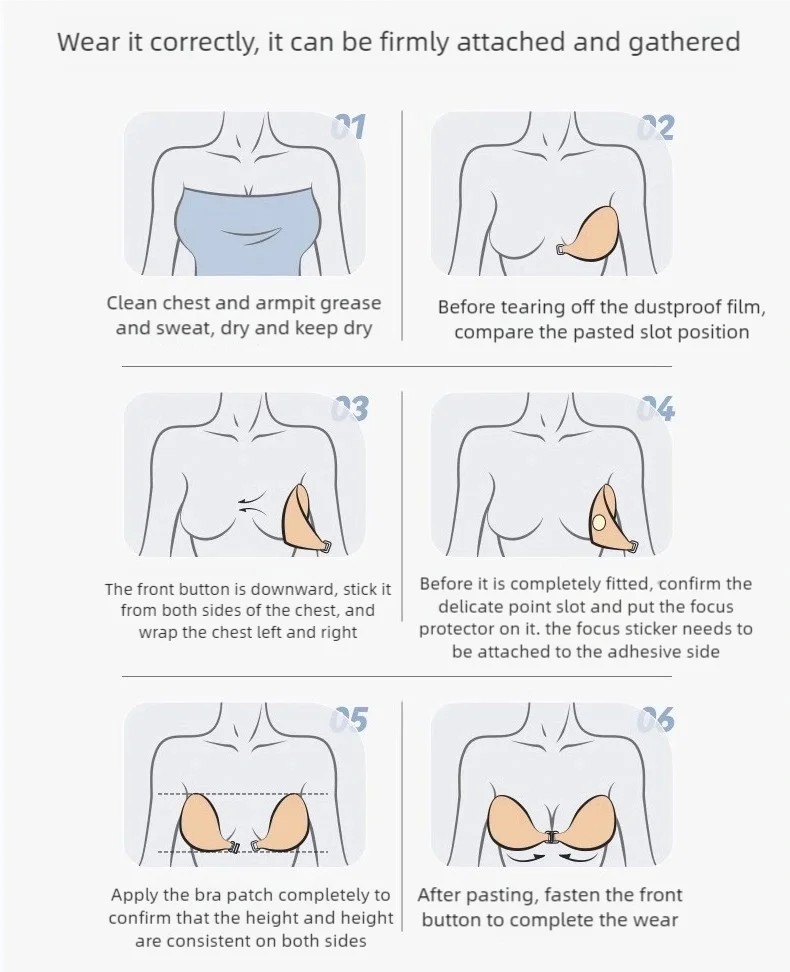 Wear it correctly, it can be firmly attached and gathered

01

Clean chest and armpit grease and sweat, dry and keep dry

02

Before tearing off the dustproof film, compare the pasted slot position

03

The front button is downward, stick it from both sides of the chest, and wrap the chest left and right

04

Before it is completely fitted, confirm the delicate point slot and put the focus protector on it. the focus sticker needs to be attached to the adhesive side

05

Apply the bra patch completely to confirm that the height and height are consistent on both sides

06

After pasting, fasten the front button to complete the wear