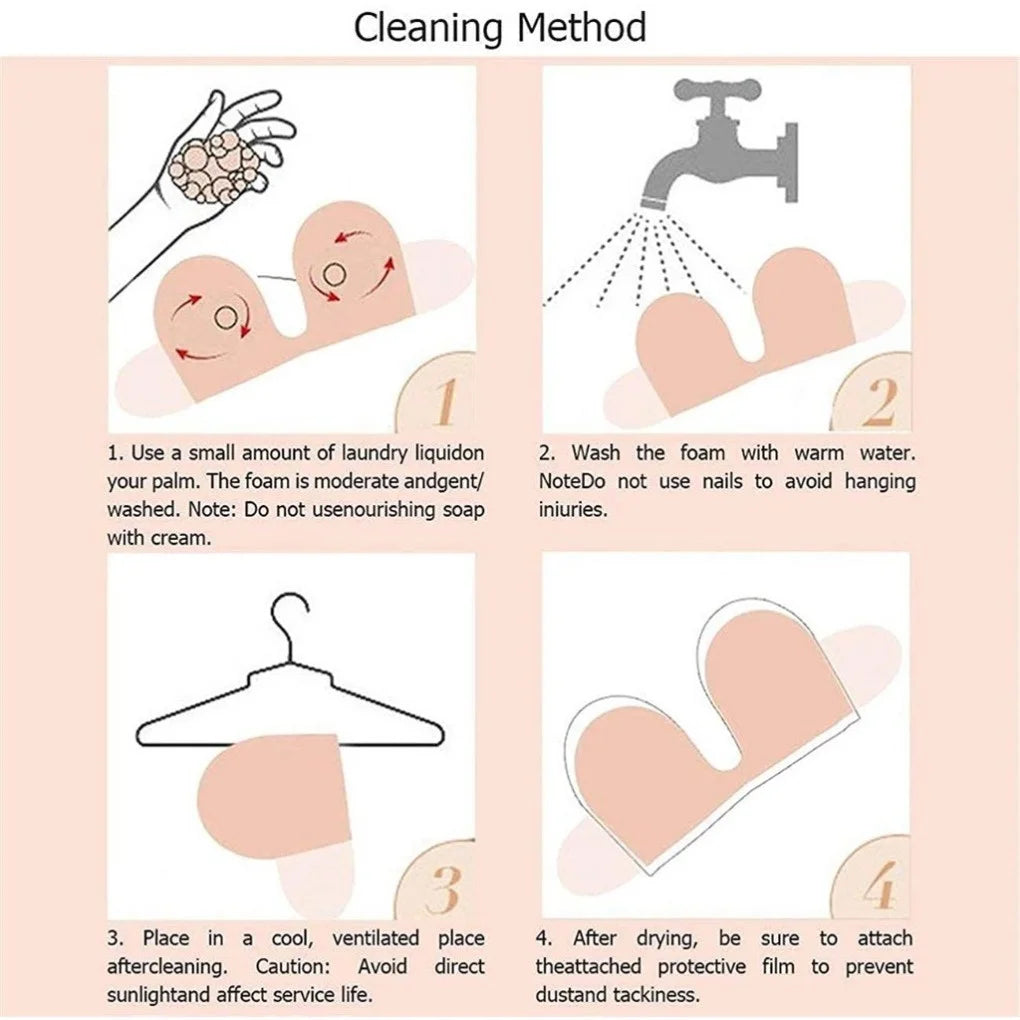 Cleaning Method

1

1. Use a small amount of laundry liquidon your palm. The foam is moderate andgent/ washed. Note: Do not usenourishing soap with cream.

2

2. Wash the foam with warm water. NoteDo not use nails to avoid hanging iniuries.

3

3. Place in a cool, ventilated place aftercleaning. Caution: Avoid direct sunlightand affect service life.

4

4. After drying, be sure to attach theattached protective film to prevent dustand tackiness.