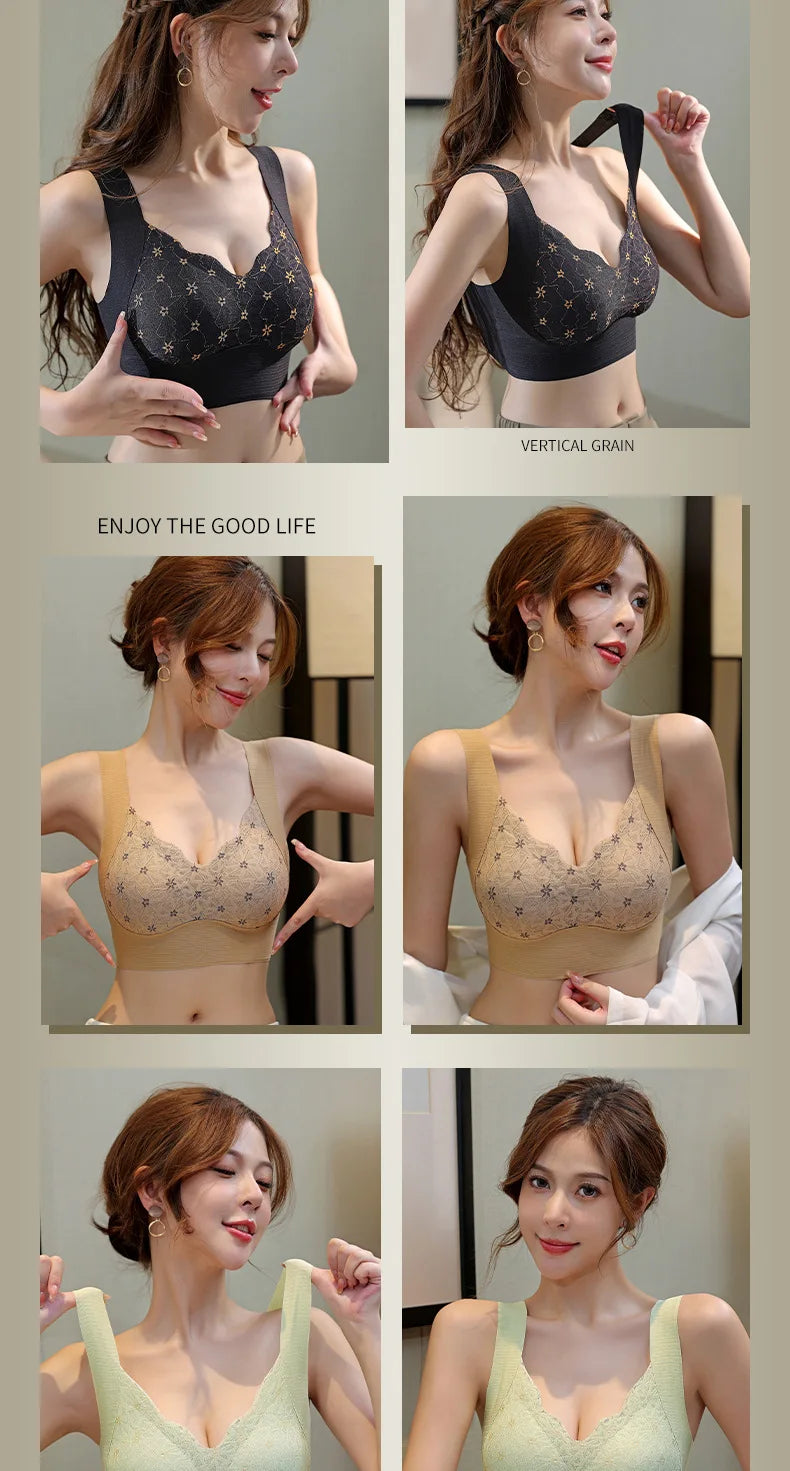 VERTICAL GRAIN

ENJOY THE GOOD LIFE